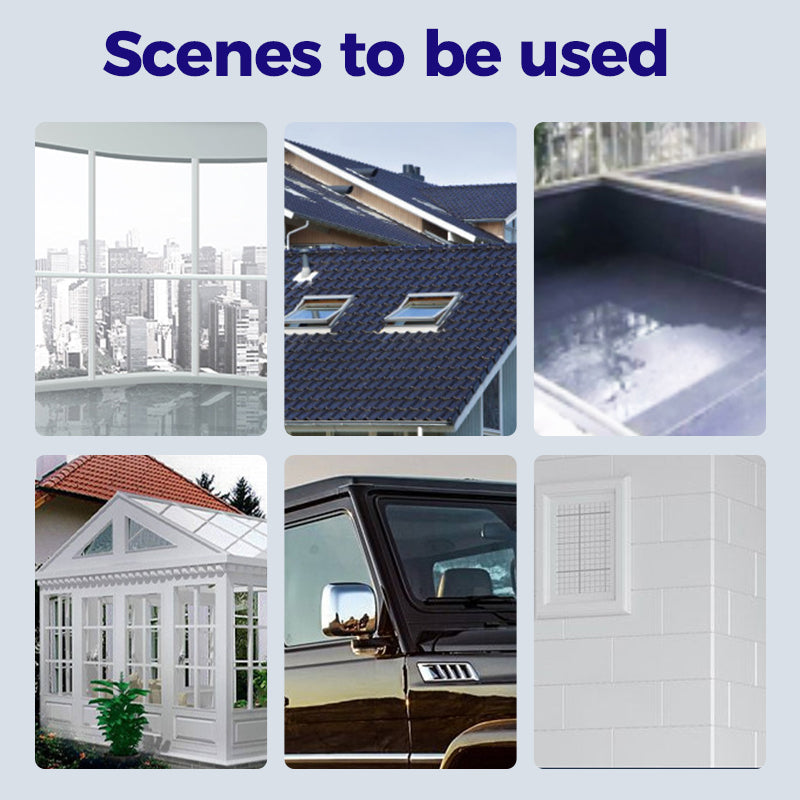 Scenes to be used