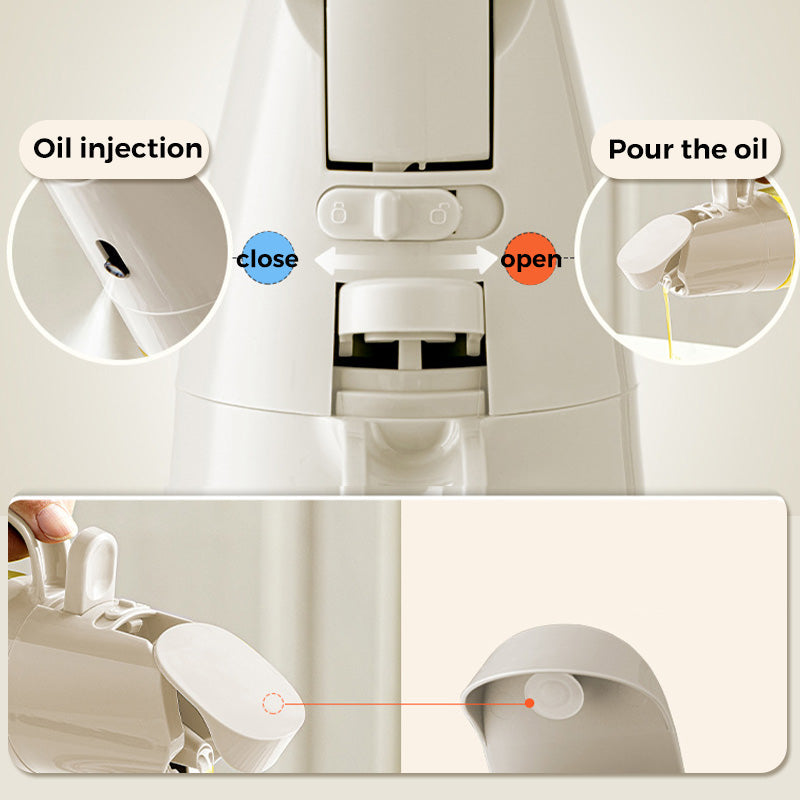 Oil injection

Pour the oil

close

open